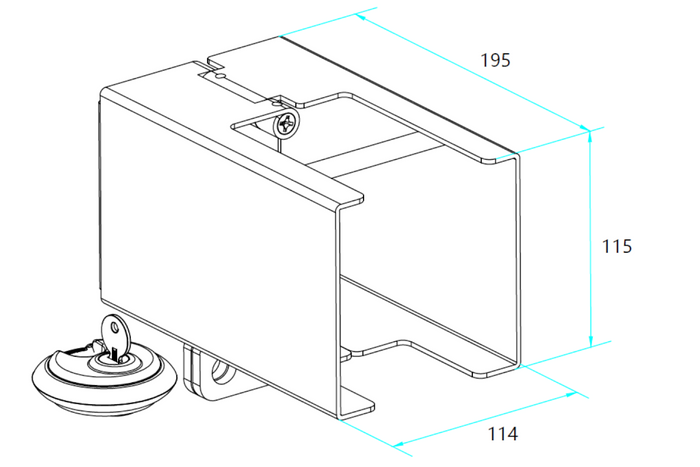 195

115

114